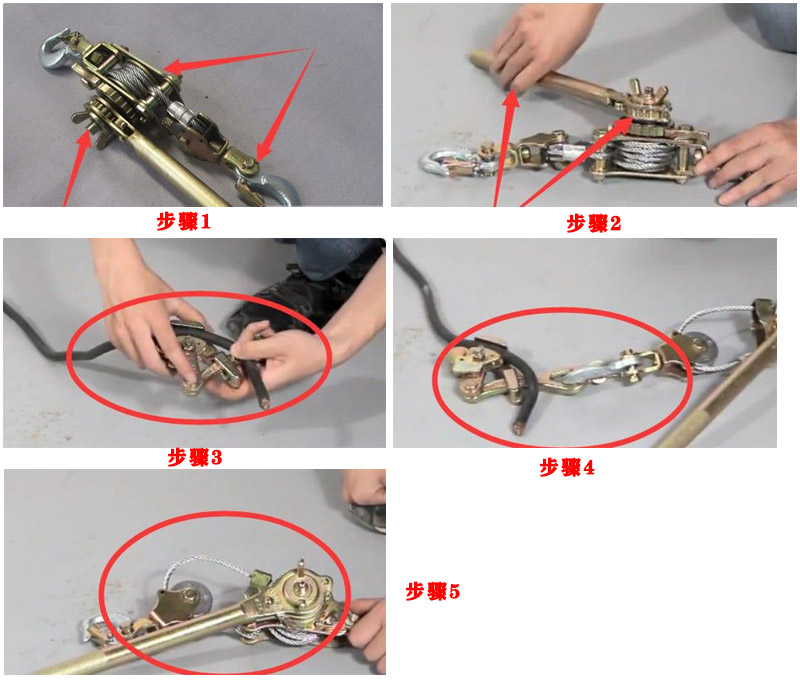 步骤1

步骤2

步骤3

步骤4

步骤5